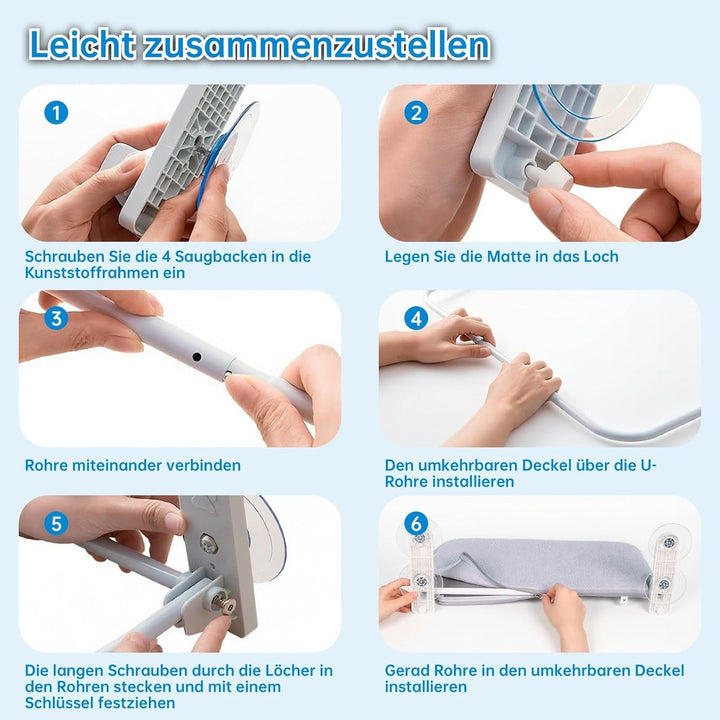 Leicht zusammenzustellen

1

Schrauben Sie die 4 Saugbacken in die Kunststoffrahmen ein

2

Legen Sie die Matte in das Loch

3

Rohre miteinander verbinden

4

Den umkehrbaren Deckel über die U-Rohre installieren

5

Die langen Schrauben durch die Löcher in den Rohren stecken und mit einem Schlüssel festziehen

6

Gerad Rohre in den umkehrbaren Deckel installieren