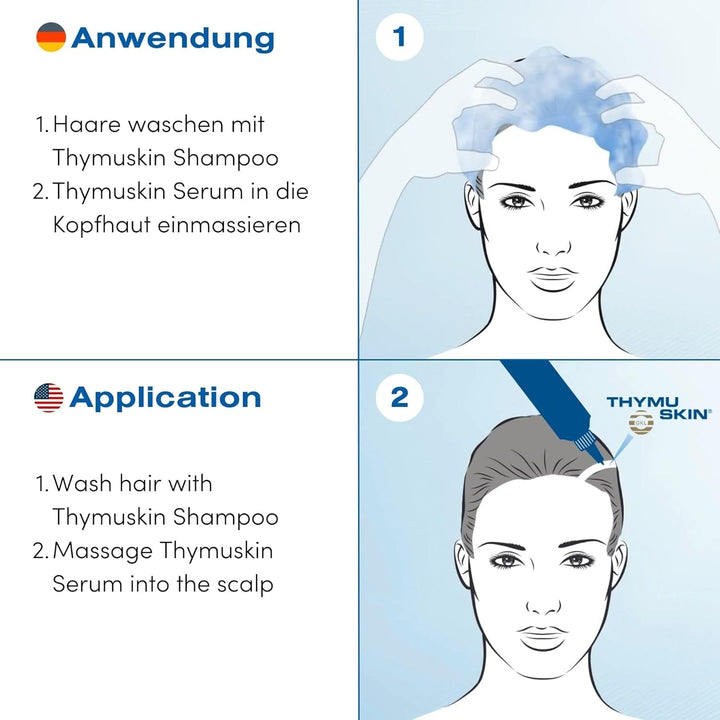 Anwendung

1. Haare waschen mit Thymuskin Shampoo
2. Thymuskin Serum in die Kopfhaut einmassieren

1

Application

1. Wash hair with Thymuskin Shampoo
2. Massage Thymuskin Serum into the scalp

2

THYMU SKIN®
GKL