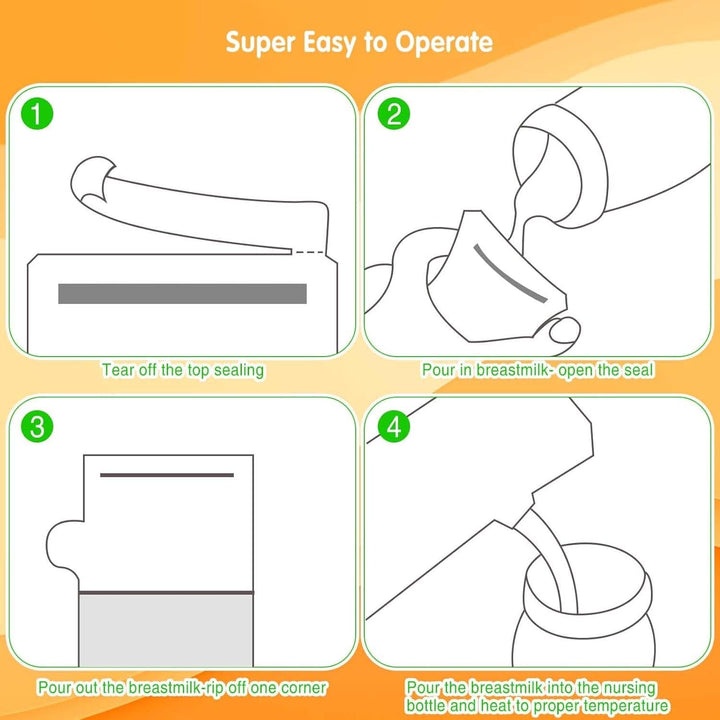 Super Easy to Operate

1

Tear off the top sealing

2

Pour in breastmilk- open the seal

3

Pour out the breastmilk-rip off one corner

4

Pour the breastmilk into the nursing bottle and heat to proper temperature