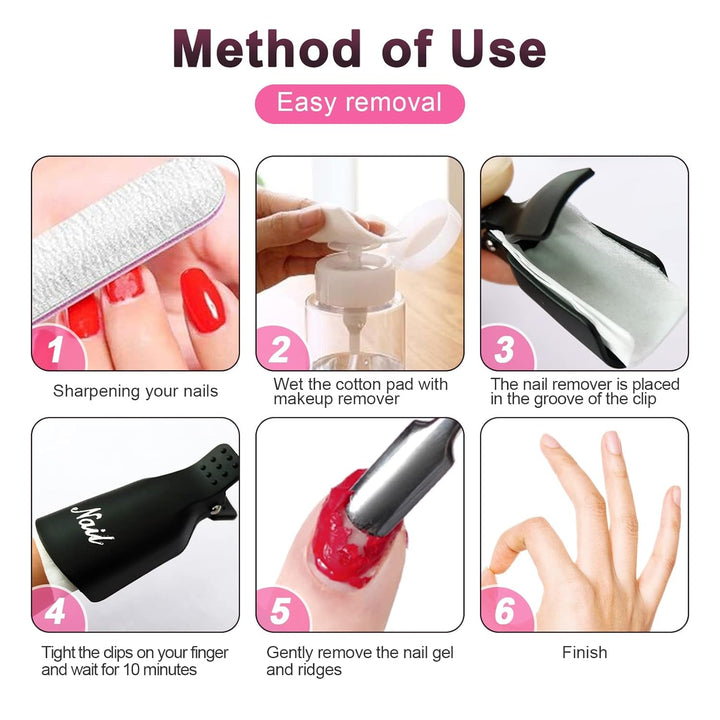 Method of Use

Easy removal

1

Sharpening your nails

2

Wet the cotton pad with makeup remover

3

The nail remover is placed in the groove of the clip

Nail

4

Tight the clips on your finger and wait for 10 minutes

5

Gently remove the nail gel and ridges

6

Finish