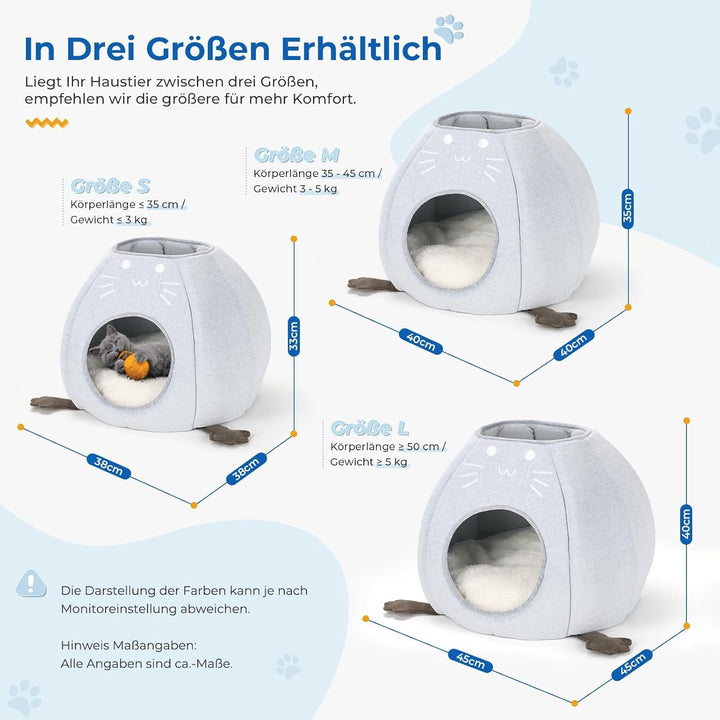 In Drei Größen Erhältlich

Liegt Ihr Haustier zwischen drei Größen, empfehlen wir die größere für mehr Komfort.

Größe M
Körperlänge 35 - 45 cm / Gewicht 3 - 5 kg

35cm
40cm
40cm

Größe S
Körperlänge ≤ 35 cm / Gewicht ≤ 3 kg

33cm
38cm
38cm

Größe L
Körperlänge ≥ 50 cm / Gewicht ≥ 5 kg

40cm
45cm
45cm

Die Darstellung der Farben kann je nach Monitoreinstellung abweichen.

Hinweis Maßangaben:
Alle Angaben sind ca.-Maße.