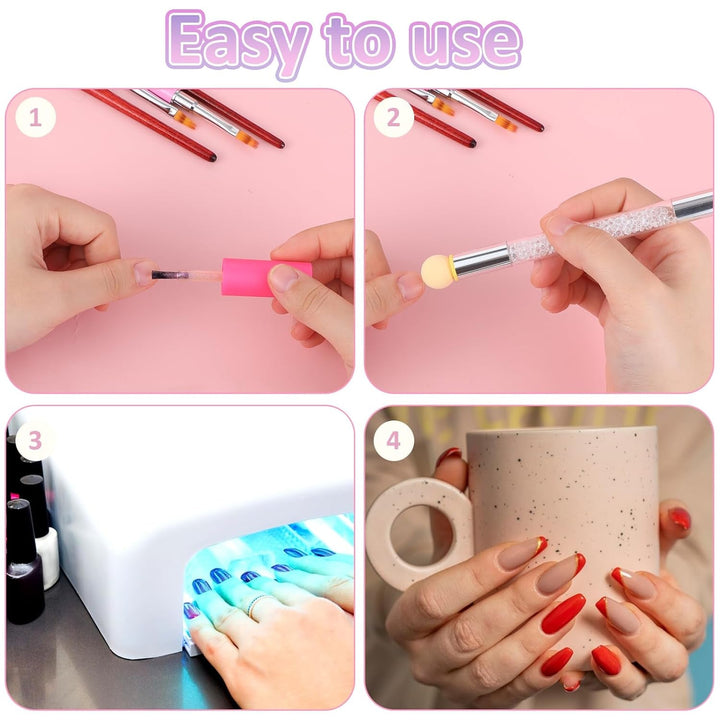 Easy to use

1

2

3

4