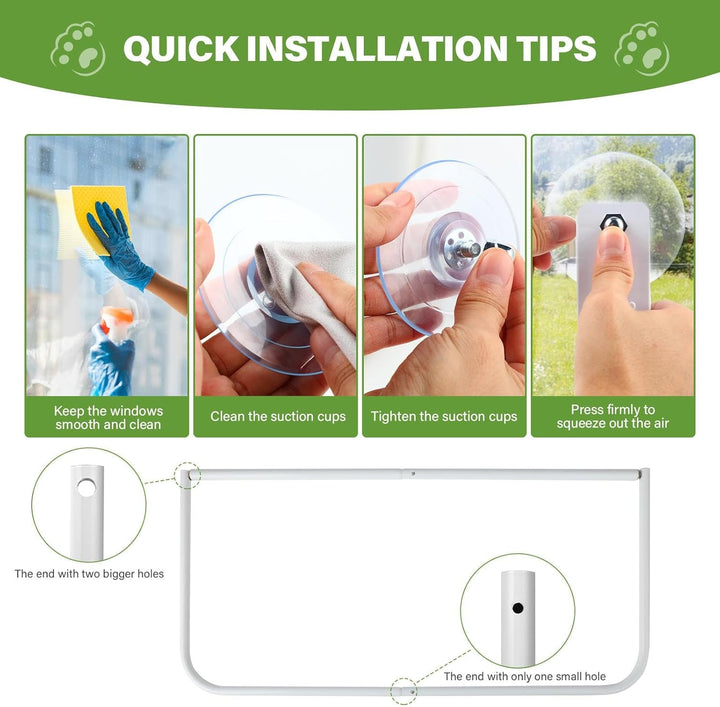 QUICK INSTALLATION TIPS

Keep the windows smooth and clean

Clean the suction cups

Tighten the suction cups

Press firmly to squeeze out the air

The end with two bigger holes

The end with only one small hole