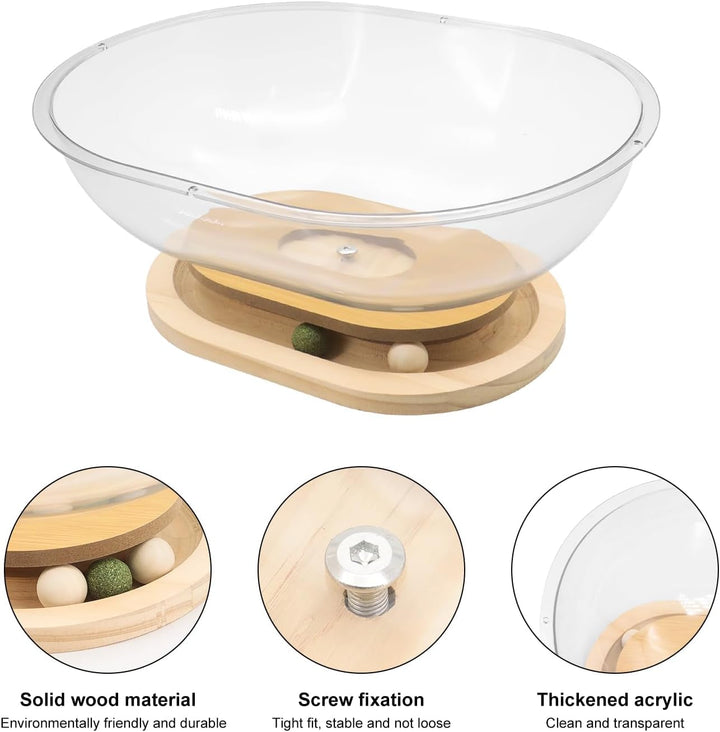 Solid wood material
Environmentally friendly and durable

Screw fixation
Tight fit, stable and not loose

Thickened acrylic
Clean and transparent