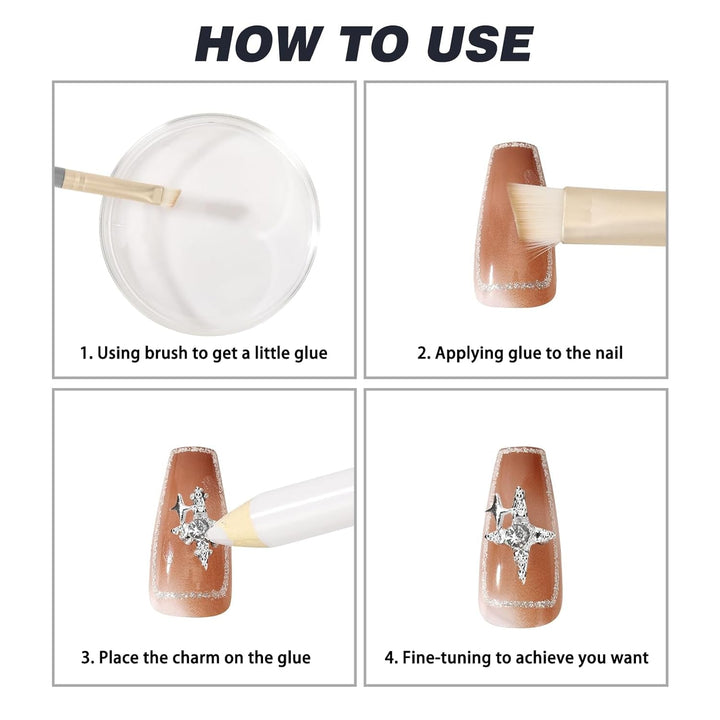 HOW TO USE

1. Using brush to get a little glue

2. Applying glue to the nail

3. Place the charm on the glue

4. Fine-tuning to achieve you want