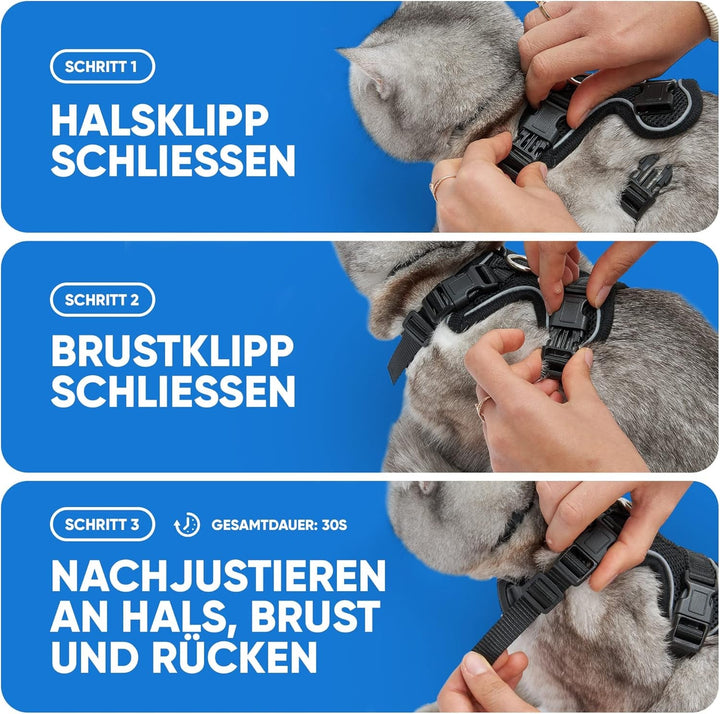 SCHRITT 1

HALSKLIPP SCHLIESSEN

SCHRITT 2

BRUSTKLIPP SCHLIESSEN

SCHRITT 3

GESAMTDAUER: 30S

NACHJUSTIEREN AN HALS, BRUST UND RÜCKEN