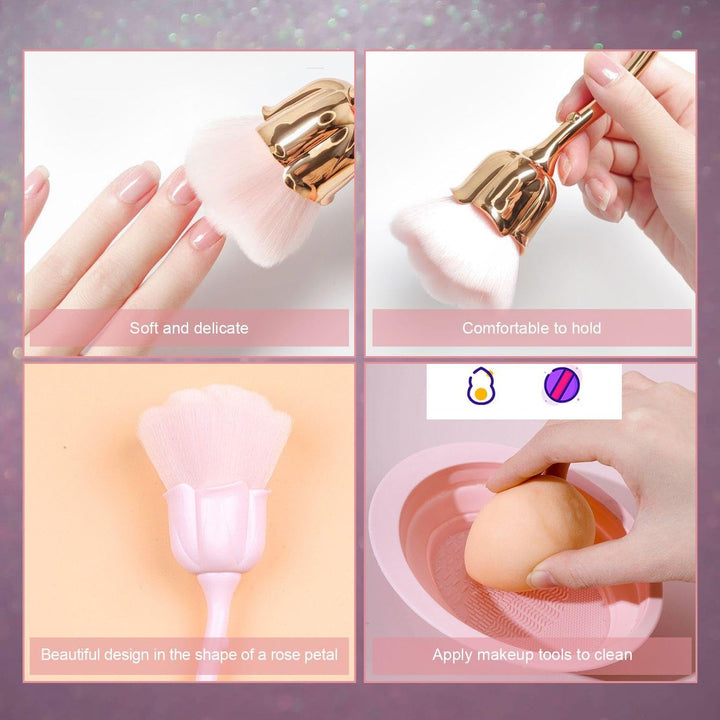 Soft and delicate

Comfortable to hold

Beautiful design in the shape of a rose petal

Apply makeup tools to clean