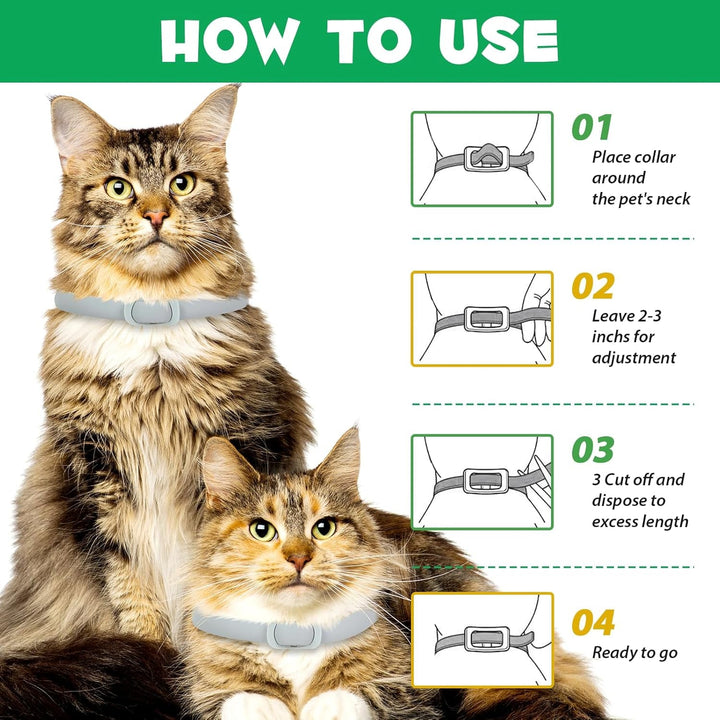 HOW TO USE

01
Place collar around the pet's neck

02
Leave 2-3 inchs for adjustment

03
3 Cut off and dispose to excess length

04
Ready to go