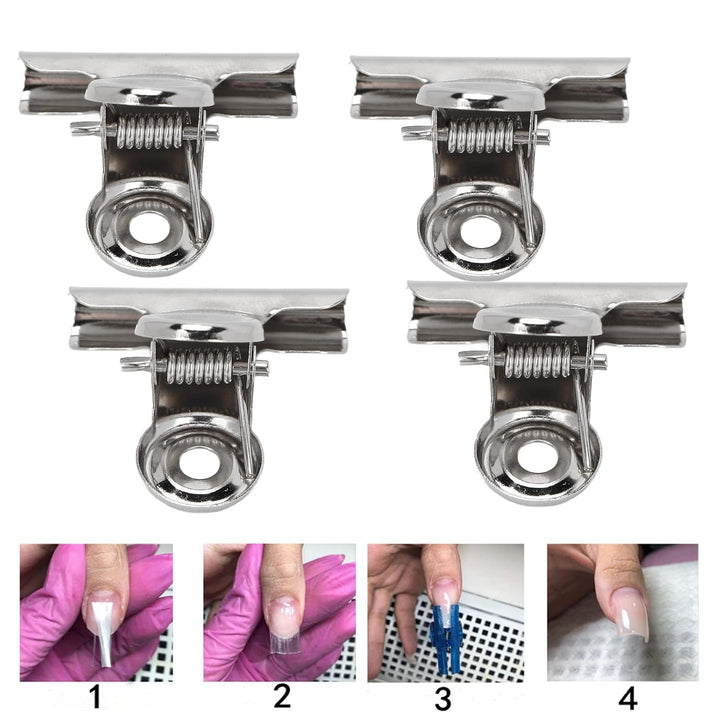 1 2 3 4