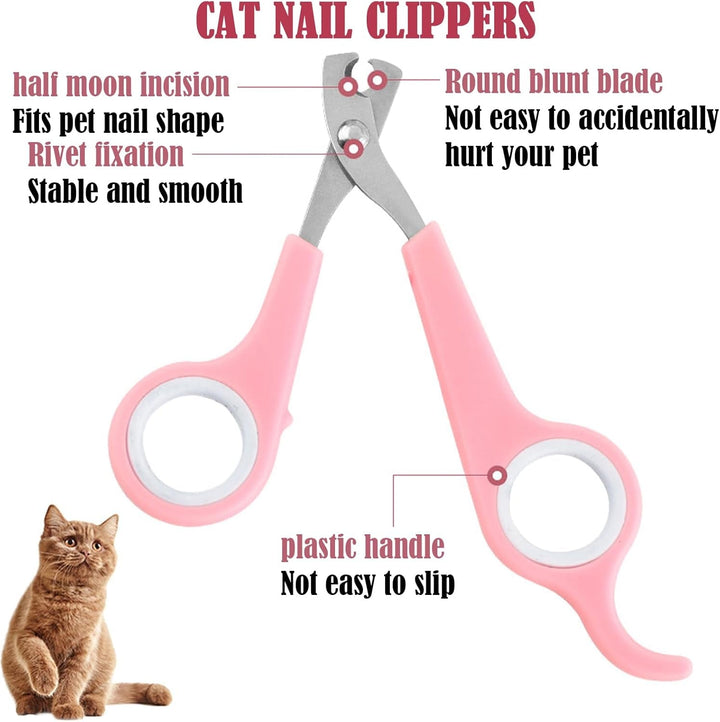 CAT NAIL CLIPPERS

half moon incision
Fits pet nail shape

Rivet fixation
Stable and smooth

Round blunt blade
Not easy to accidentally hurt your pet

plastic handle
Not easy to slip