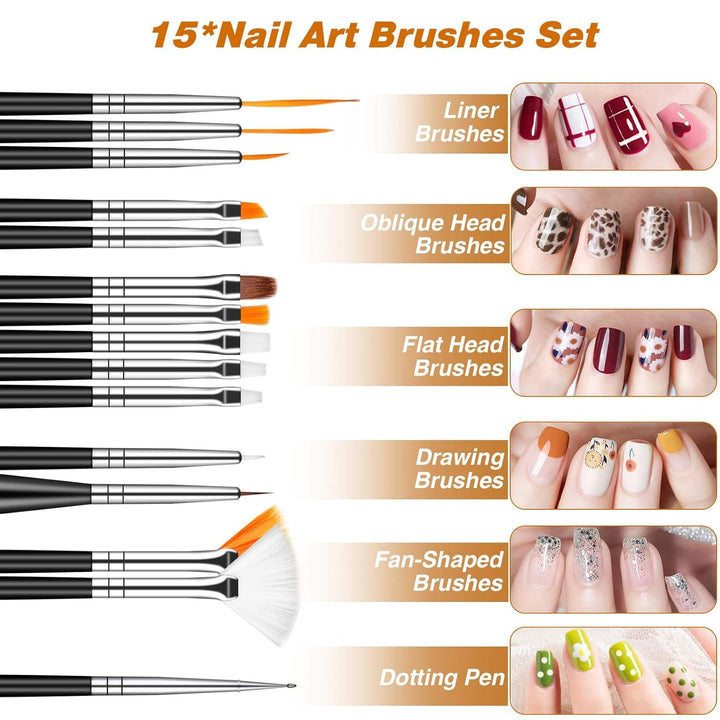 15*Nail Art Brushes Set

Liner Brushes

Oblique Head Brushes

Flat Head Brushes

Drawing Brushes

Fan-Shaped Brushes

Dotting Pen