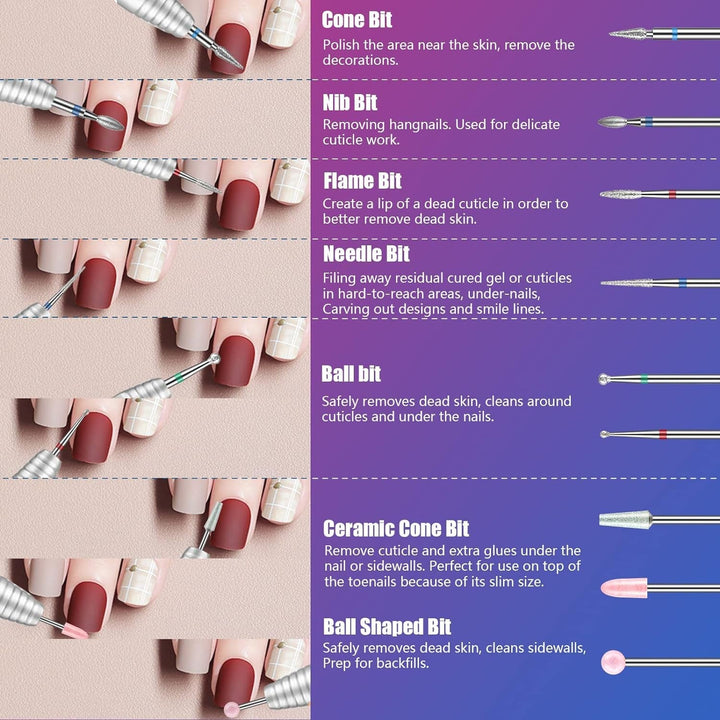 Cone Bit
Polish the area near the skin, remove the decorations.

Nib Bit
Removing hangnails. Used for delicate cuticle work.

Flame Bit
Create a lip of a dead cuticle in order to better remove dead skin.

Needle Bit
Filing away residual cured gel or cuticles in hard-to-reach areas, under-nails, Carving out designs and smile lines.

Ball bit
Safely removes dead skin, cleans around cuticles and under the nails.

Ceramic Cone Bit
Remove cuticle and extra glues under the nail or sidewalls. Perfect for use on top of the toenails because of its slim size.

Ball Shaped Bit
Safely removes dead skin, cleans sidewalls, Prep for backfills.