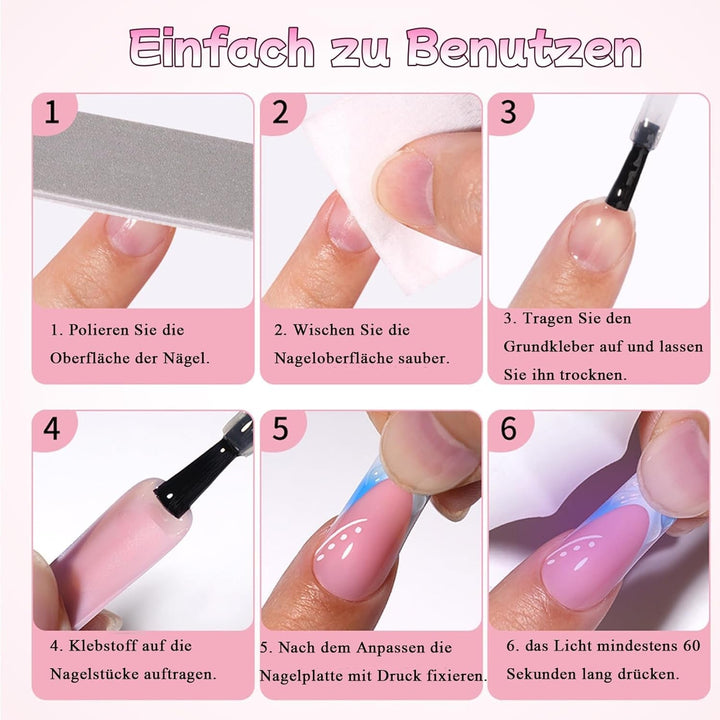 Einfach zu Benutzen

1

1. Polieren Sie die Oberfläche der Nägel.

2

2. Wischen Sie die Nageloberfläche sauber.

3

3. Tragen Sie den Grundkleber auf und lassen Sie ihn trocknen.

4

4. Klebstoff auf die Nagelstücke auftragen.

5

5. Nach dem Anpassen die Nagelplatte mit Druck fixieren.

6

6. das Licht mindestens 60 Sekunden lang drücken.