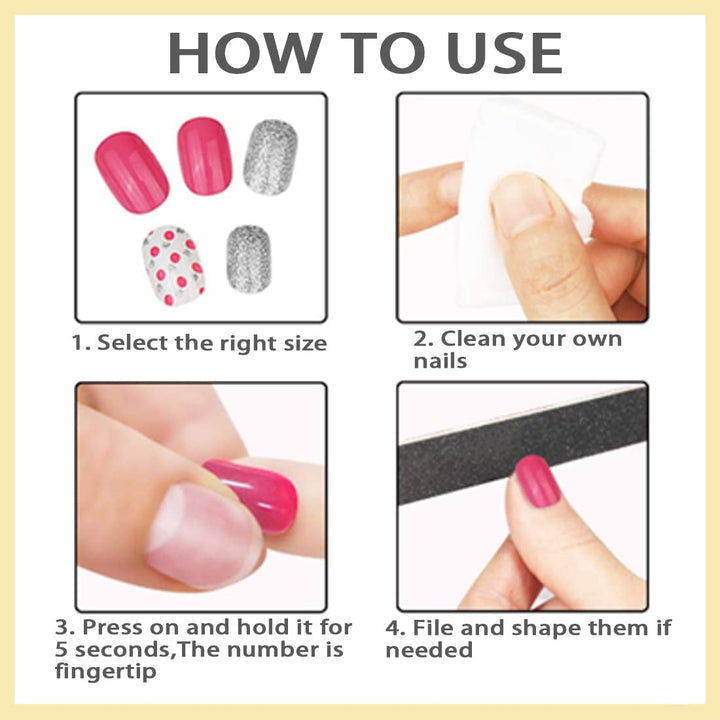 HOW TO USE

1. Select the right size

2. Clean your own nails

3. Press on and hold it for 5 seconds,The number is fingertip

4. File and shape them if needed