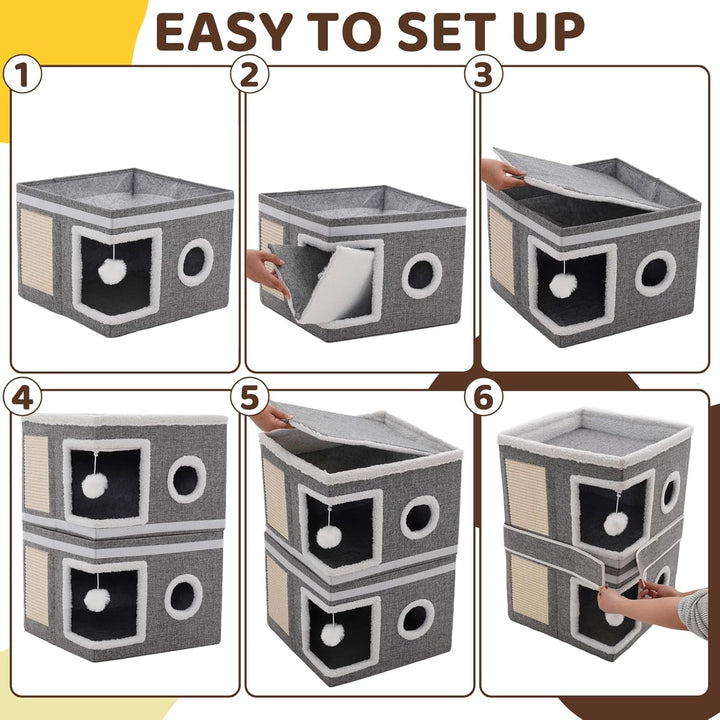 EASY TO SET UP

1

2

3

4

5

6