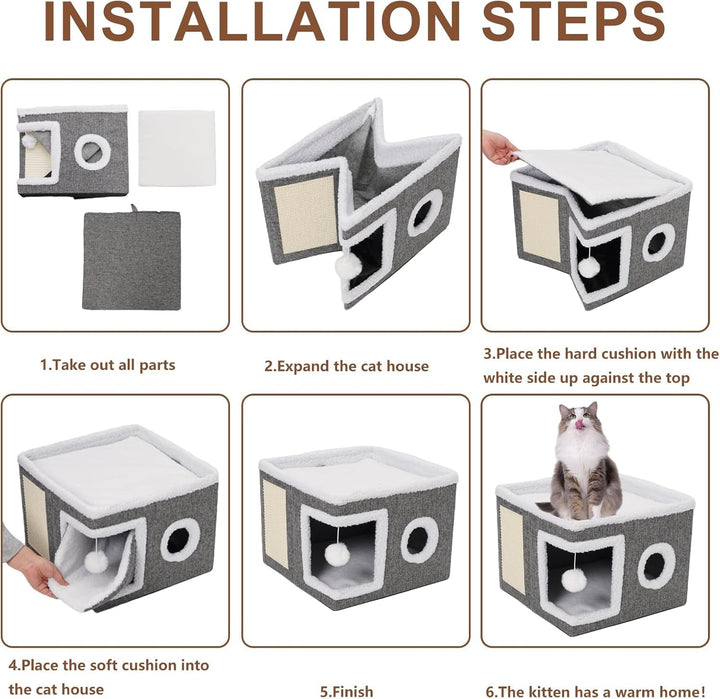 INSTALLATION STEPS

1.Take out all parts

2.Expand the cat house

3.Place the hard cushion with the white side up against the top

4.Place the soft cushion into the cat house

5.Finish

6.The kitten has a warm home!