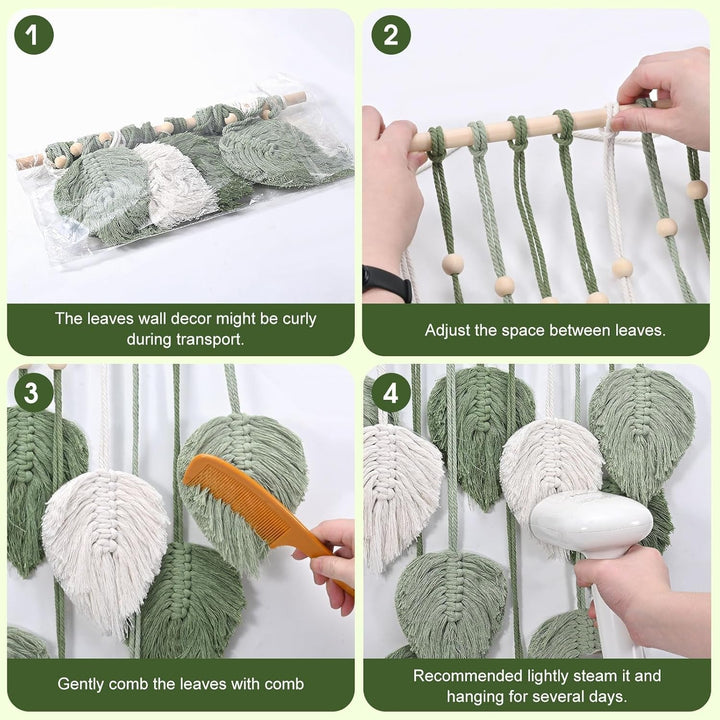 1

The leaves wall decor might be curly during transport.

2

Adjust the space between leaves.

3

Gently comb the leaves with comb

4

Recommended lightly steam it and hanging for several days.