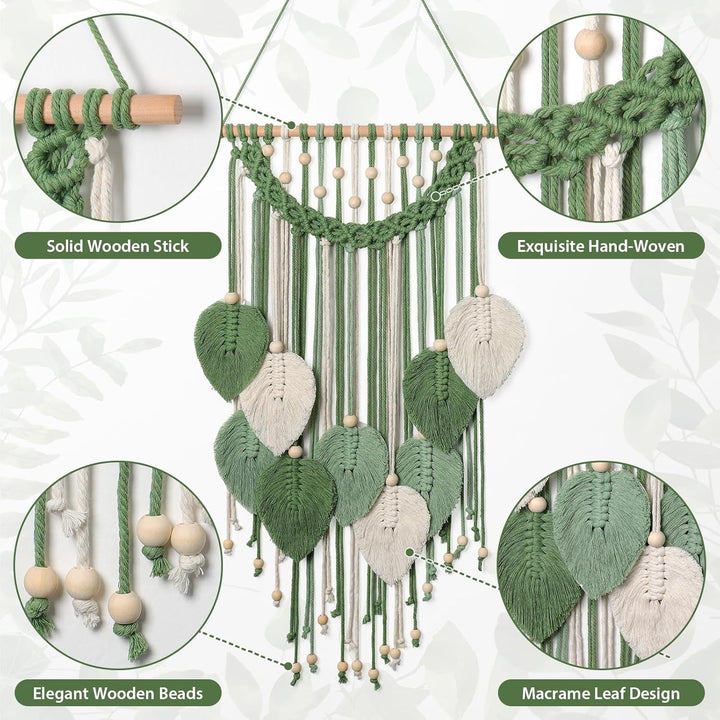 Solid Wooden Stick

Exquisite Hand-Woven

Elegant Wooden Beads

Macrame Leaf Design